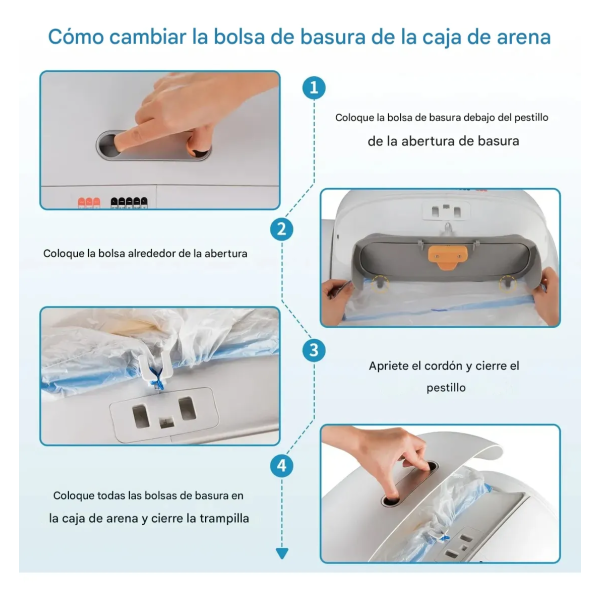 Cómo cambiar la bolsa de basura de la caja de arena

1

Coloque la bolsa de basura debajo del pestillo de la abertura de basura

2

Coloque la bolsa alrededor de la abertura

3

Apriete el cordón y cierre el pestillo

4

Coloque todas las bolsas de basura en la caja de arena y cierre la trampilla