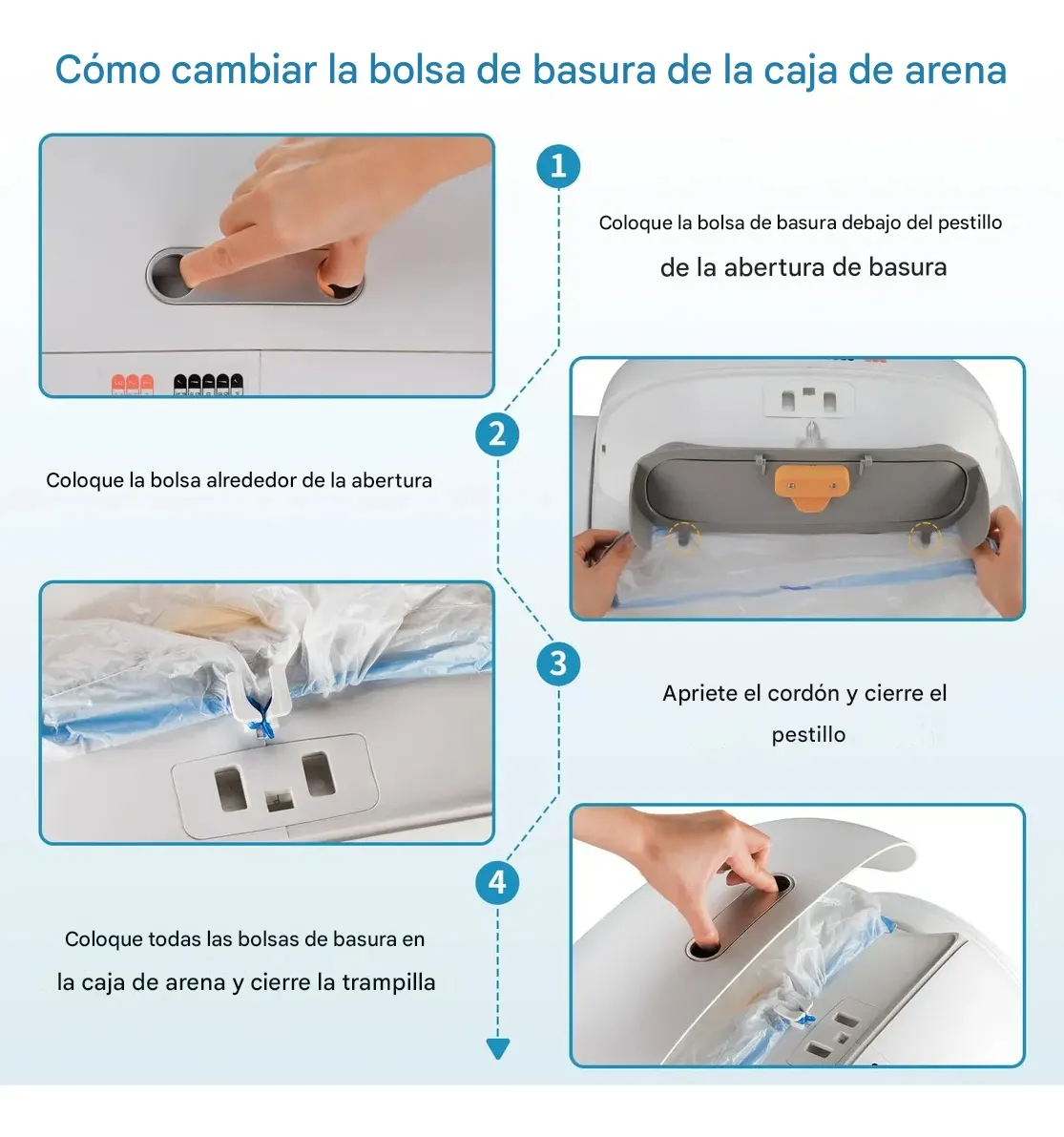 Cómo cambiar la bolsa de basura de la caja de arena

1

Coloque la bolsa de basura debajo del pestillo de la abertura de basura

2

Coloque la bolsa alrededor de la abertura

3

Apriete el cordón y cierre el pestillo

4

Coloque todas las bolsas de basura en la caja de arena y cierre la trampilla