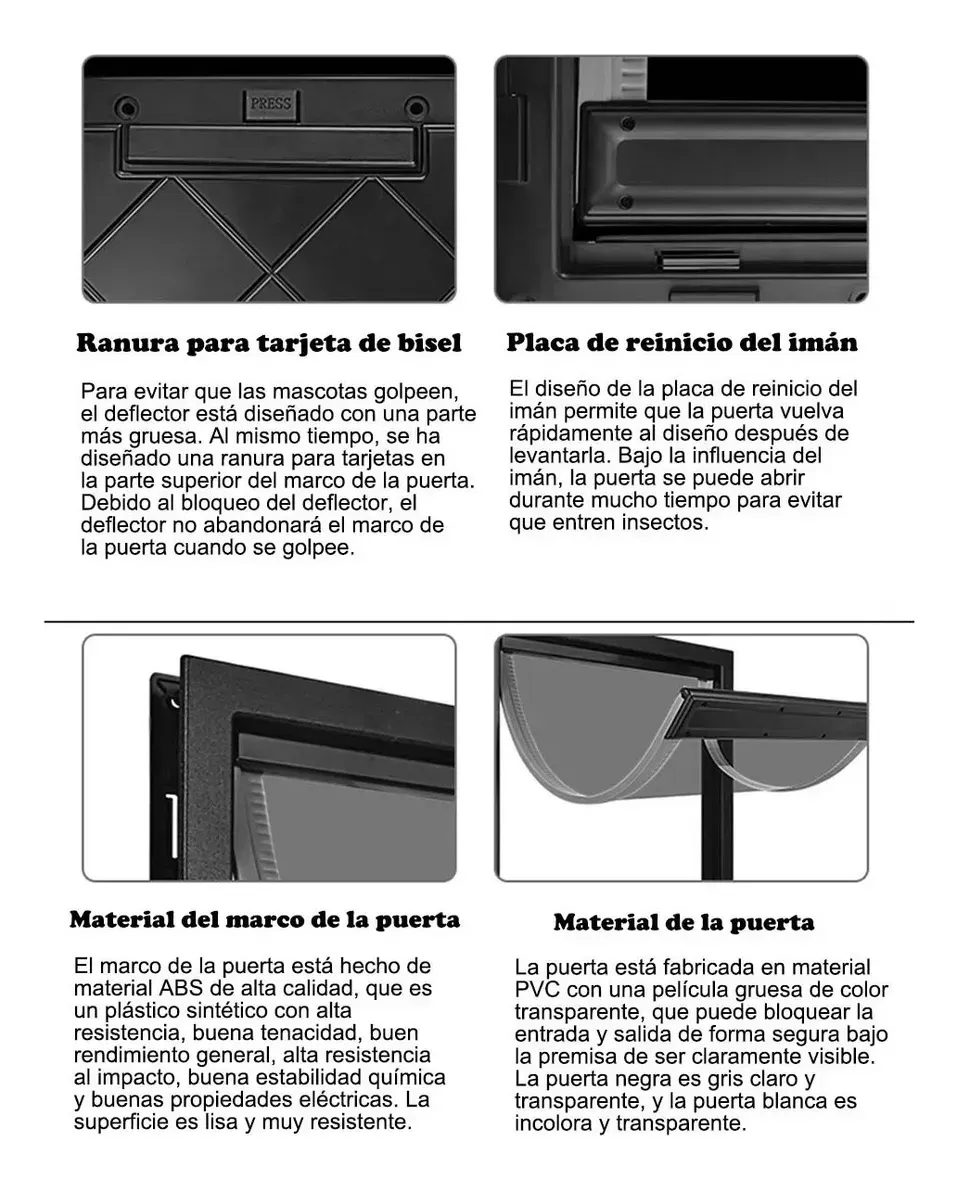 PRESS

Ranura para tarjeta de bisel

Para evitar que las mascotas golpeen, el deflector está diseñado con una parte más gruesa. Al mismo tiempo, se ha diseñado una ranura para tarjetas en la parte superior del marco de la puerta. Debido al bloqueo del deflector, el deflector no abandonará el marco de la puerta cuando se golpee.

Placa de reinicio del imán

El diseño de la placa de reinicio del imán permite que la puerta vuelva rápidamente al diseño después de levantarla. Bajo la influencia del imán, la puerta se puede abrir durante mucho tiempo para evitar que entren insectos.

Material del marco de la puerta

El marco de la puerta está hecho de material ABS de alta calidad, que es un plástico sintético con alta resistencia, buena tenacidad, buen rendimiento general, alta resistencia al impacto, buena estabilidad química y buenas propiedades eléctricas. La superficie es lisa y muy resistente.

Material de la puerta

La puerta está fabricada en material PVC con una película gruesa de color transparente, que puede bloquear la entrada y salida de forma segura bajo la premisa de ser claramente visible. La puerta negra es gris claro y transparente, y la puerta blanca es incolora y transparente.